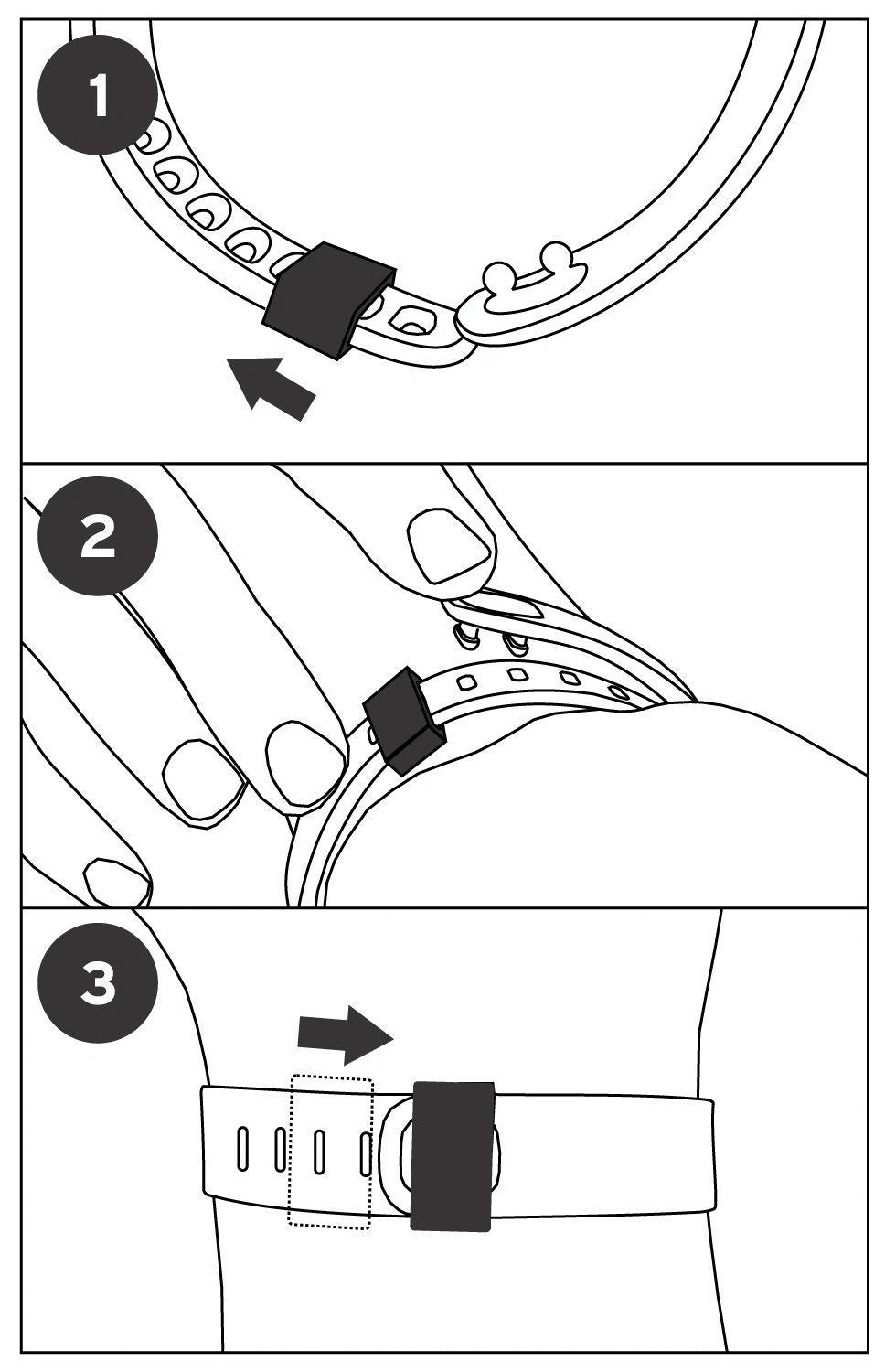 1

2

3